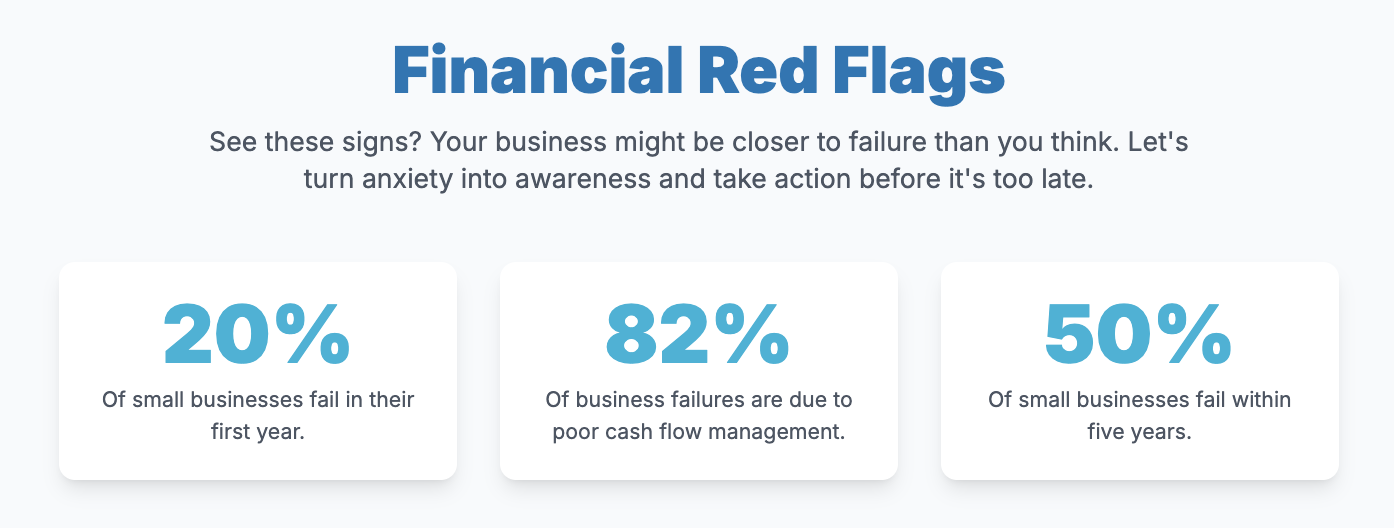 Financial Red Flags

See these signs? Your business might be closer to failure than you think. Let's turn anxiety into awareness and take action before it's too late.

20%
Of small businesses fail in their first year.

82%
Of business failures are due to poor cash flow management.

50%
Of small businesses fail within five years.